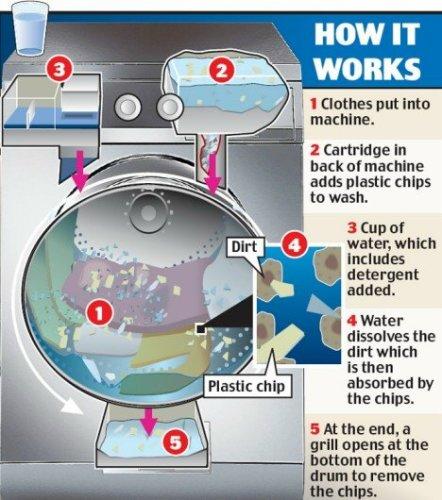 HOW IT WORKS

1 Clothes put into machine.

2 Cartridge in back of machine adds plastic chips to wash.

3 Cup of water, which includes detergent added.

4 Water dissolves the dirt which is then absorbed by the chips.

5 At the end, a grill opens at the bottom of the drum to remove the chips.

3

2

Dirt

4

1

Plastic chip

5